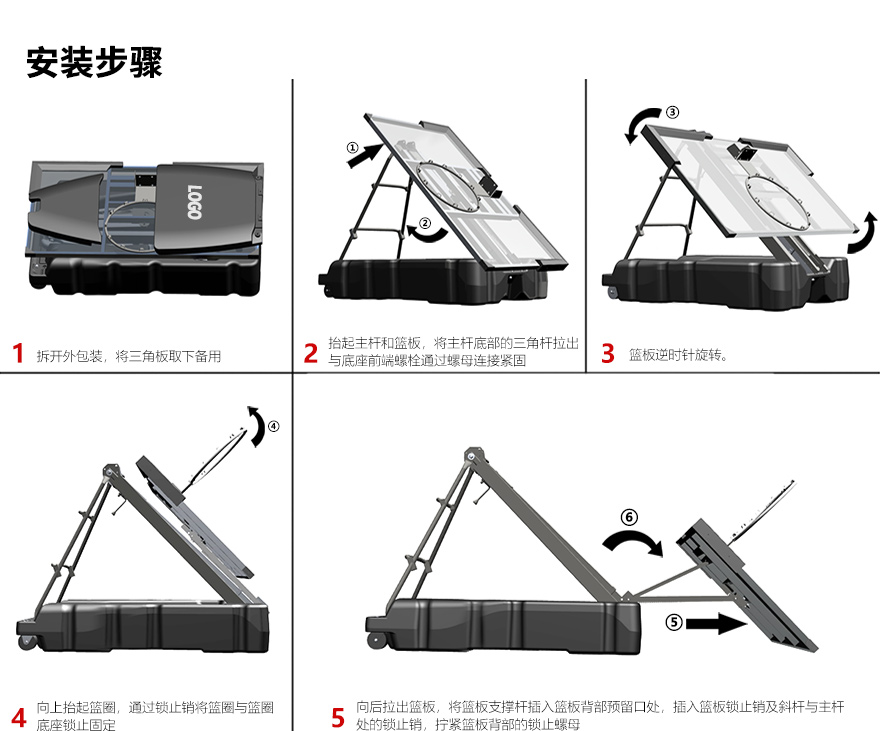 安装步骤

LOGO

1 拆开外包装，将三角板取下备用

①
②

2 抬起主杆和篮板，将主杆底部的三角杆拉出与底座前端螺栓通过螺母连接紧固

③

3 篮板逆时针旋转。

④

4 向上抬起篮圈，通过锁止销将篮圈与篮圈底座锁止固定

⑥
⑤

5 向后拉出篮板，将篮板支撑杆插入篮板背部预留口处，插入篮板锁止销及斜杆与主杆处的锁止销，拧紧篮板背部的锁止螺母